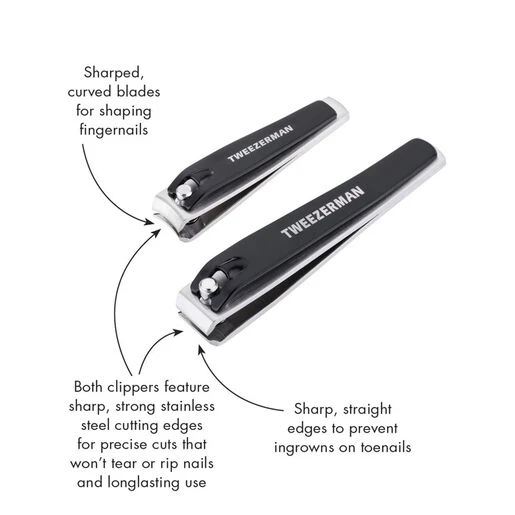 Sharped, curved blades for shaping fingernails

TWEEZERMAN

TWEEZERMAN

Both clippers feature sharp, strong stainless steel cutting edges for precise cuts that won't tear or rip nails and longlasting use

Sharp, straight edges to prevent ingrowns on toenails