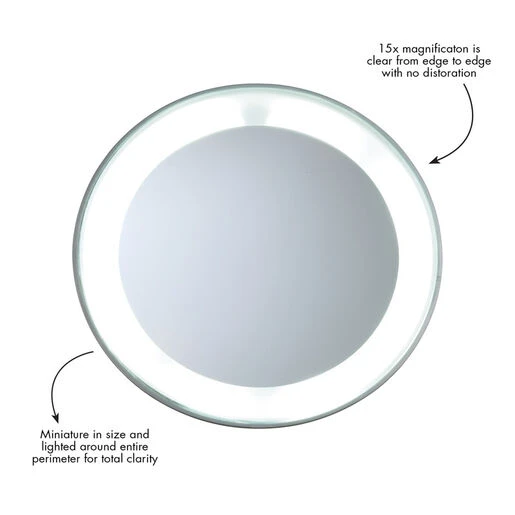 15x magnificaton is clear from edge to edge with no distoration

Miniature in size and lighted around entire perimeter for total clarity