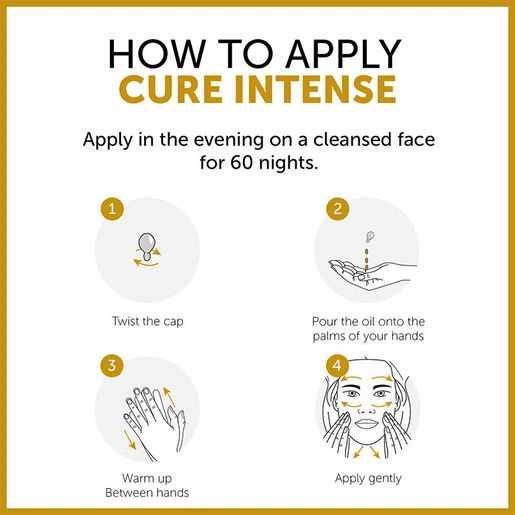 HOW TO APPLY
CURE INTENSE

Apply in the evening on a cleansed face for 60 nights.

1

Twist the cap

2

Pour the oil onto the palms of your hands

3

Warm up
Between hands

4

Apply gently