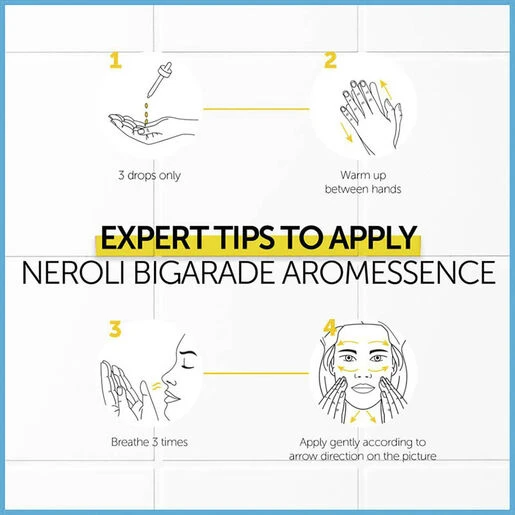 1

3 drops only

2

Warm up between hands

EXPERT TIPS TO APPLY
NEROLI BIGARADE AROMESSENCE

3

Breathe 3 times

4

Apply gently according to arrow direction on the picture